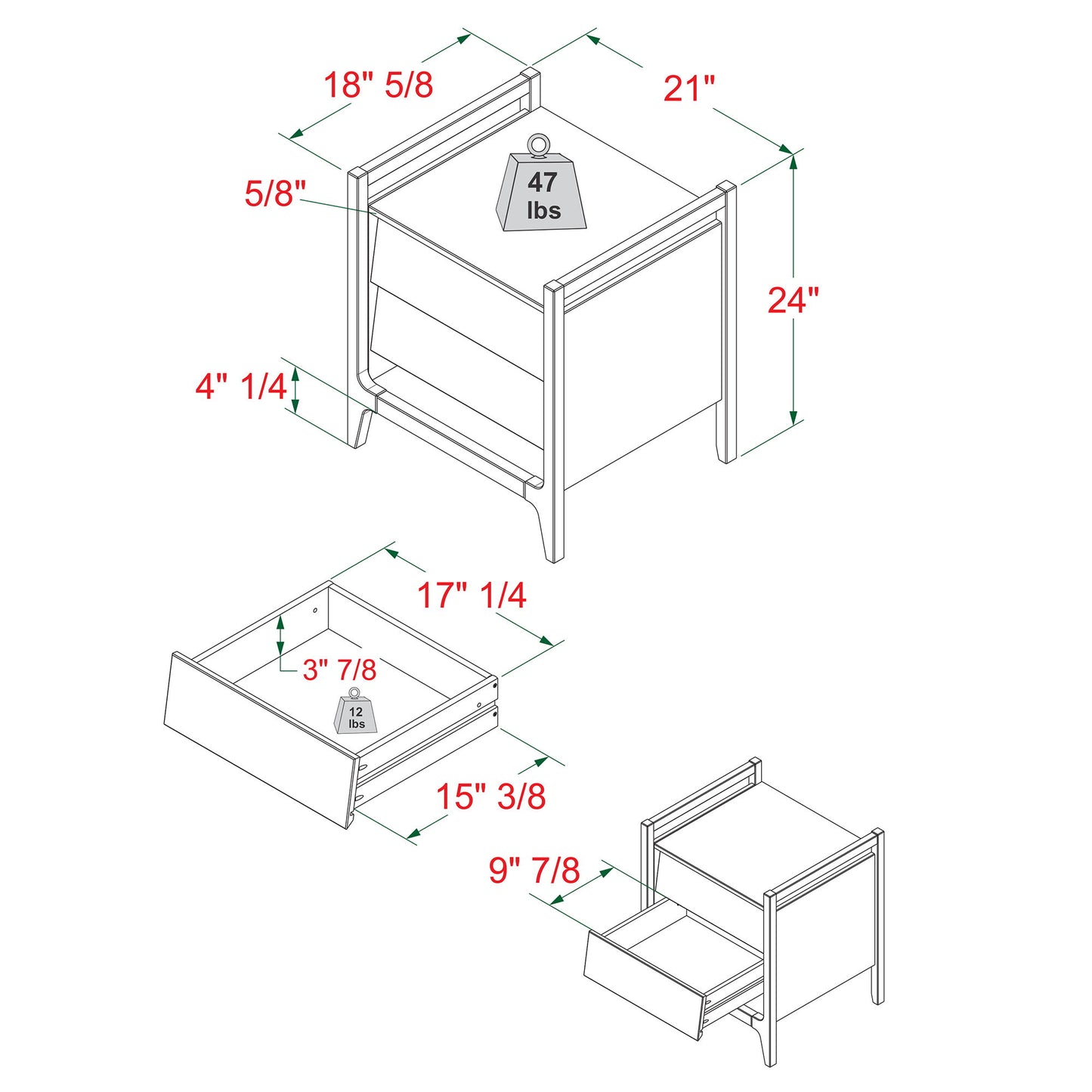 18" 5/8

21"

5/8"

47 lbs

24"

4" 1/4

17" 1/4

3" 7/8

12 lbs

15" 3/8

9" 7/8