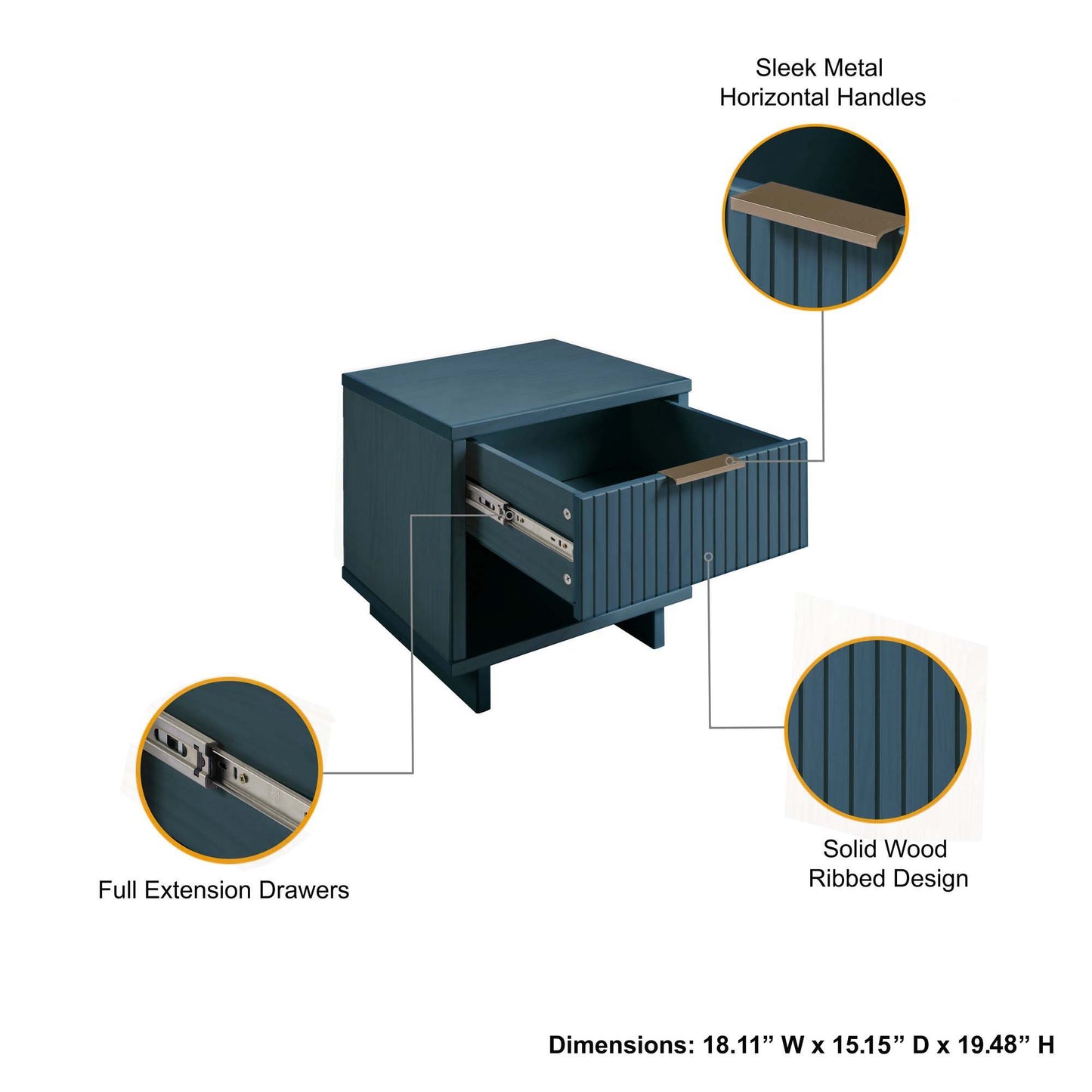 Sleek Metal
Horizontal Handles

Full Extension Drawers

Solid Wood
Ribbed Design

Dimensions: 18.11” W x 15.15” D x 19.48” H