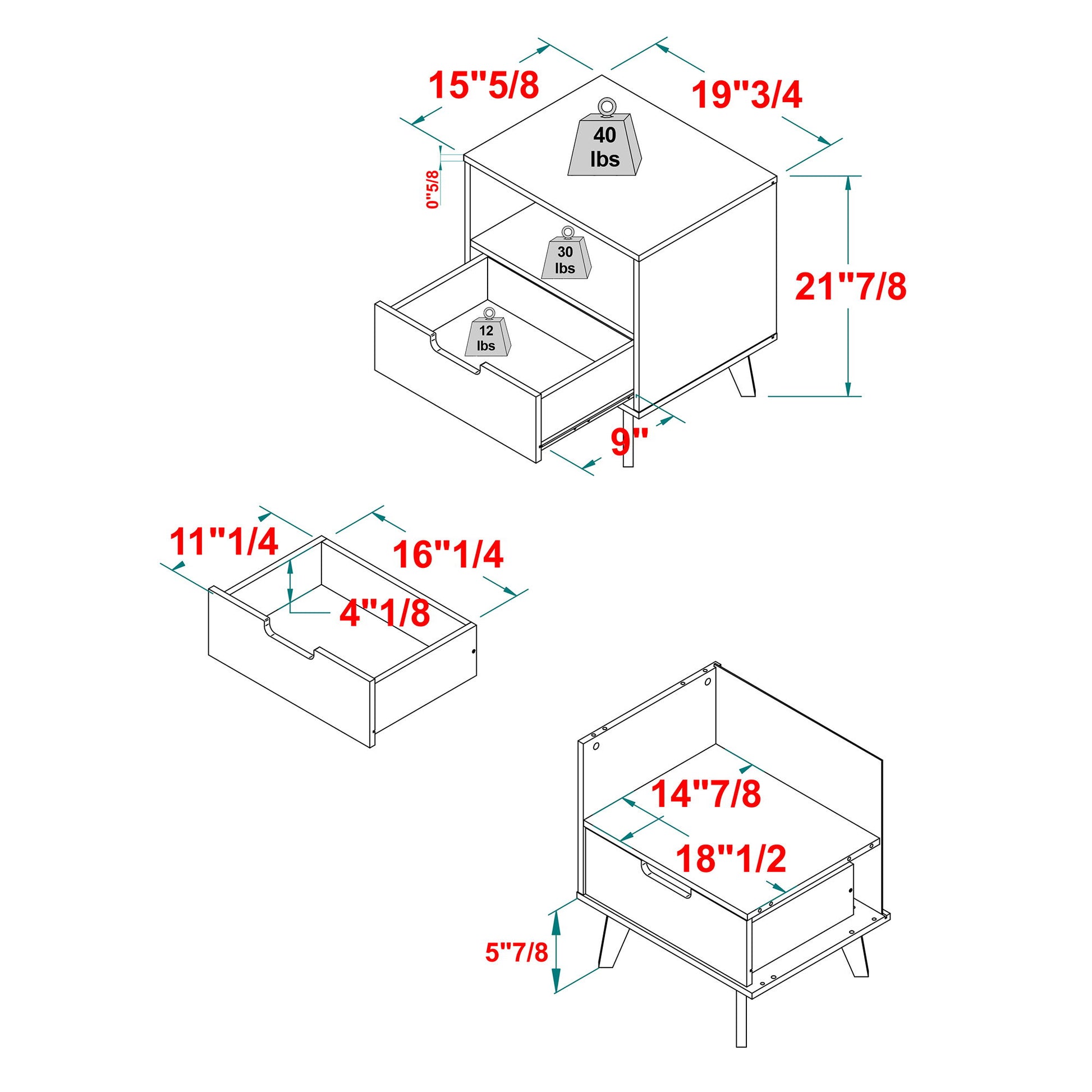 15"5/8

19"3/4

40 lbs

0"5/8

30 lbs

21"7/8

12 lbs

9"

11"1/4

16"1/4

4"1/8

14"7/8

18"1/2

5"7/8