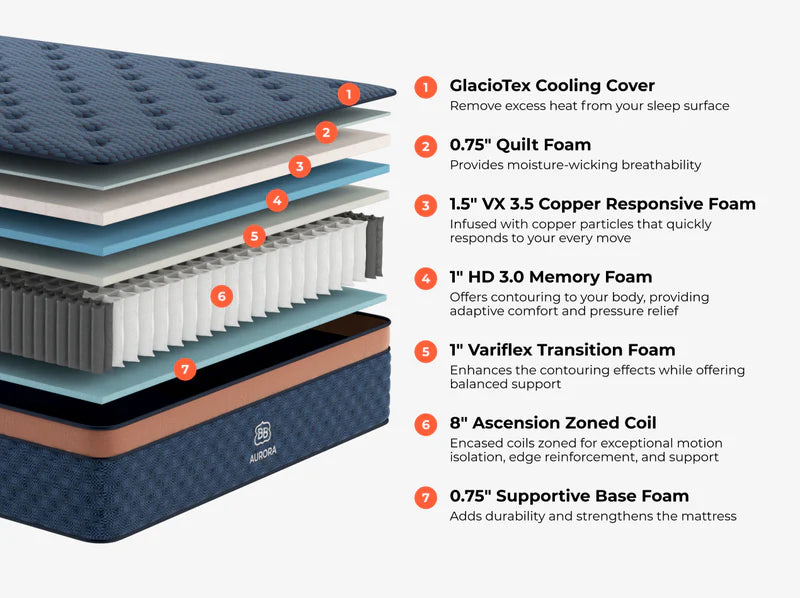 1
2
3
4
5
6
7
BB
AURORA

1 GlacioTex Cooling Cover
Remove excess heat from your sleep surface

2 0.75" Quilt Foam
Provides moisture-wicking breathability

3 1.5" VX 3.5 Copper Responsive Foam
Infused with copper particles that quickly responds to your every move

4 1" HD 3.0 Memory Foam
Offers contouring to your body, providing adaptive comfort and pressure relief

5 1" Variflex Transition Foam
Enhances the contouring effects while offering balanced support

6 8" Ascension Zoned Coil
Encased coils zoned for exceptional motion isolation, edge reinforcement, and support

7 0.75" Supportive Base Foam
Adds durability and strengthens the mattress