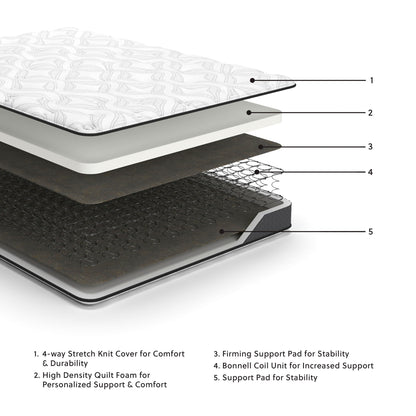 1

2

3

4

5

1. 4-way Stretch Knit Cover for Comfort & Durability
2. High Density Quilt Foam for Personalized Support & Comfort

3. Firming Support Pad for Stability
4. Bonnell Coil Unit for Increased Support
5. Support Pad for Stability