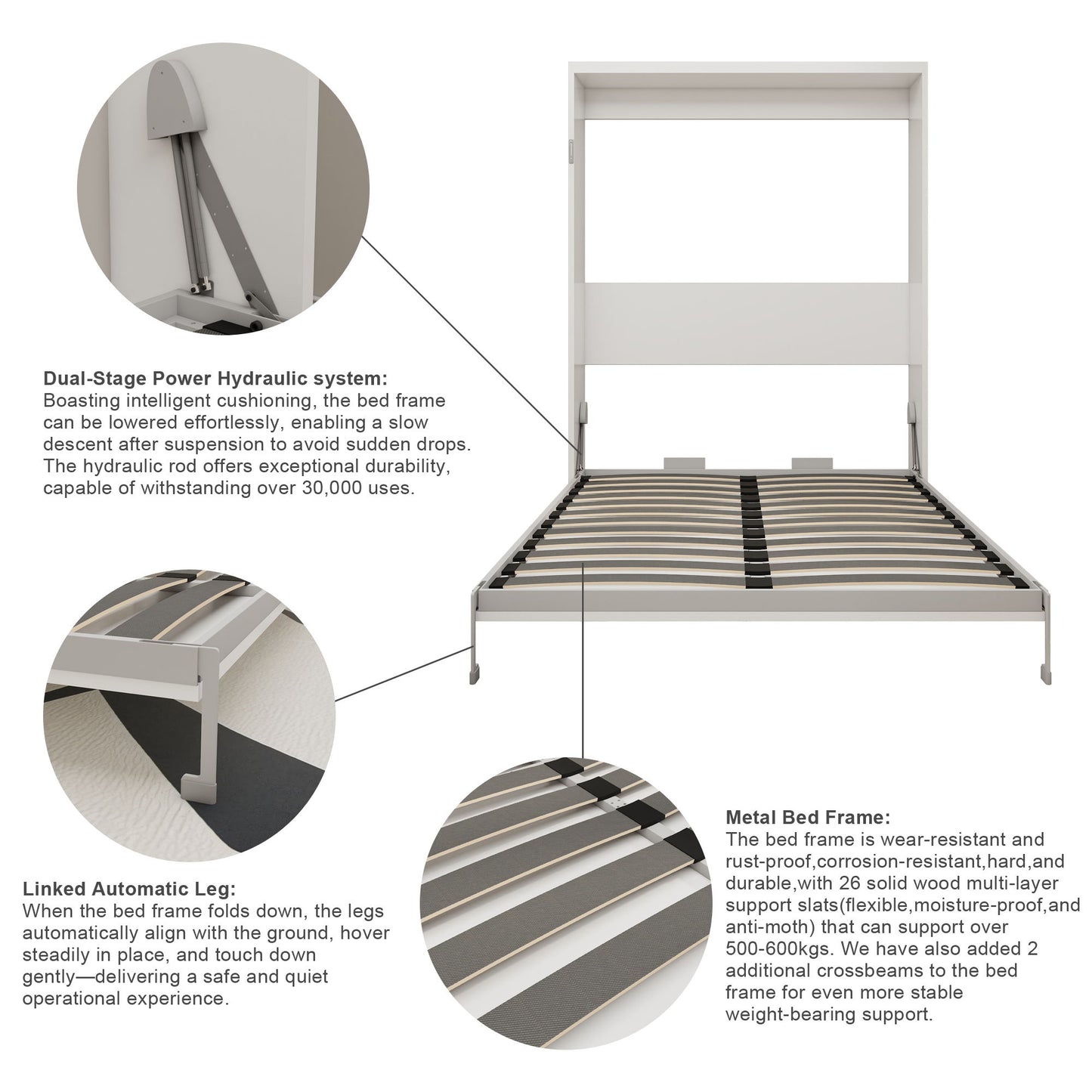 Dual-Stage Power Hydraulic system:
Boasting intelligent cushioning, the bed frame can be lowered effortlessly, enabling a slow descent after suspension to avoid sudden drops. The hydraulic rod offers exceptional durability, capable of withstanding over 30,000 uses.

Linked Automatic Leg:
When the bed frame folds down, the legs automatically align with the ground, hover steadily in place, and touch down gently—delivering a safe and quiet operational experience.

Metal Bed Frame:
The bed frame is wear-resistant and rust-proof,corrosion-resistant,hard,and durable,with 26 solid wood multi-layer support slats(flexible,moisture-proof,and anti-moth) that can support over 500-600kgs. We have also added 2 additional crossbeams to the bed frame for even more stable weight-bearing support.