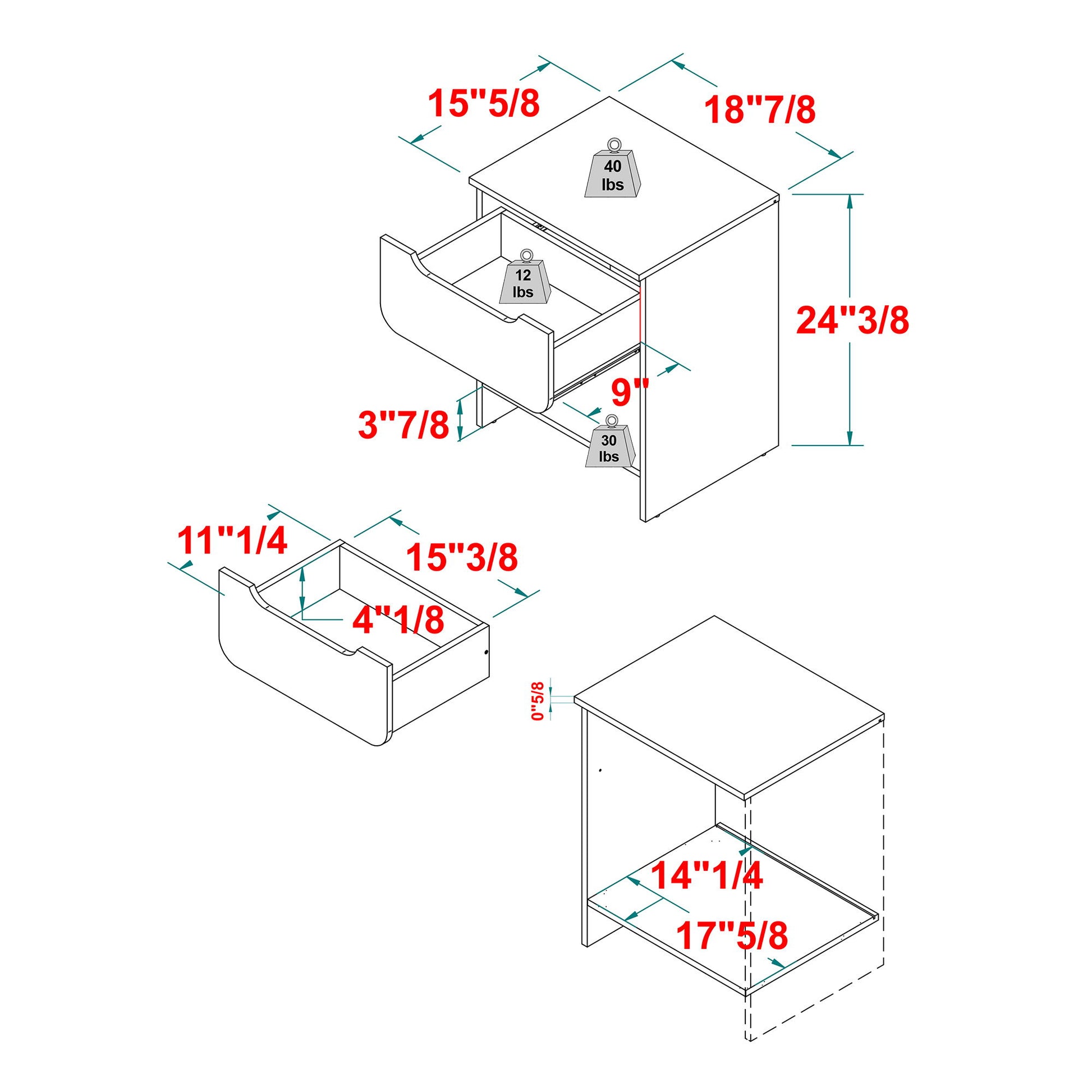 15"5/8

18"7/8

40 lbs

12 lbs

24"3/8

9"

3"7/8

30 lbs

11"1/4

15"3/8

4"1/8

0"5/8

14"1/4

17"5/8