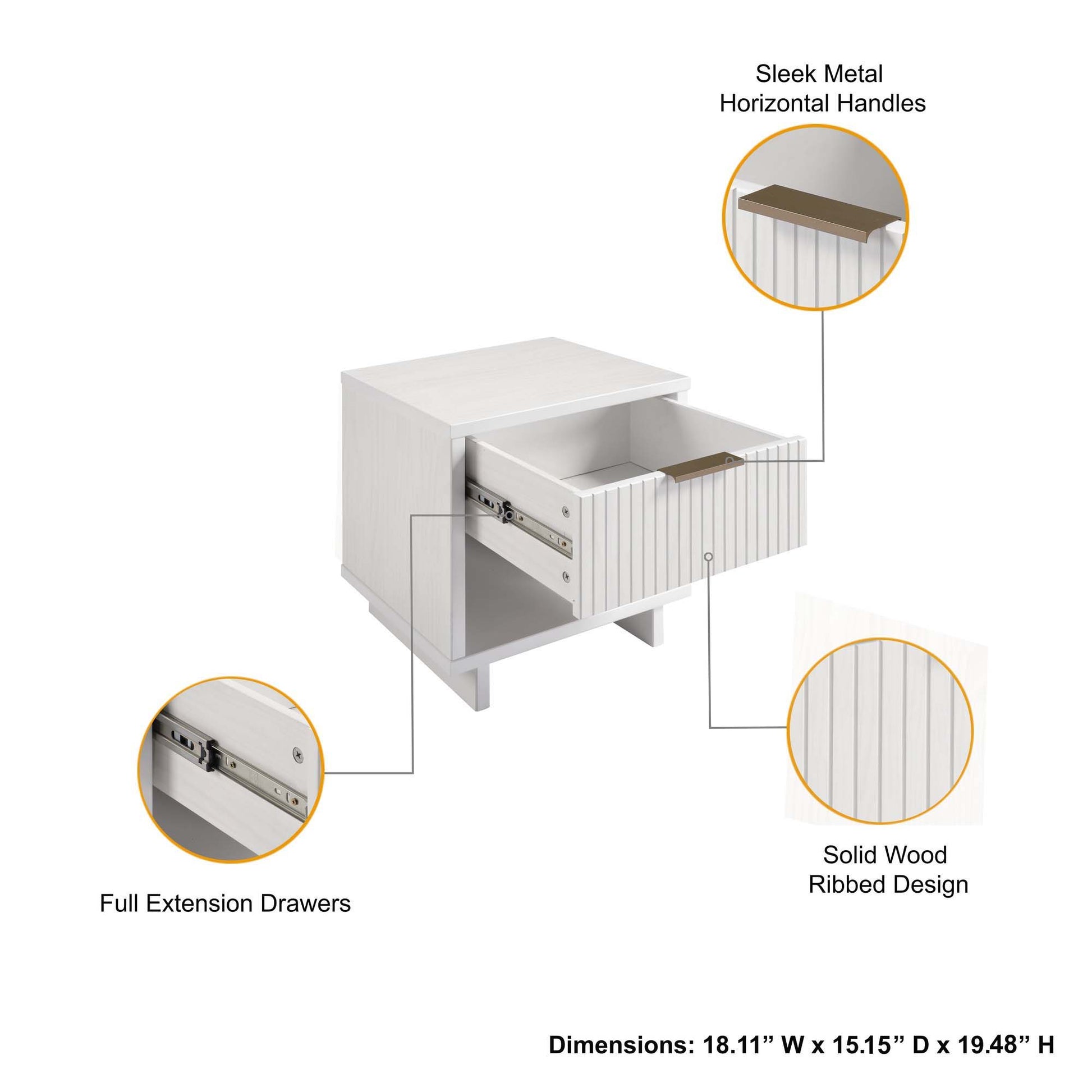 Sleek Metal
Horizontal Handles

Full Extension Drawers

Solid Wood
Ribbed Design

Dimensions: 18.11” W x 15.15” D x 19.48” H