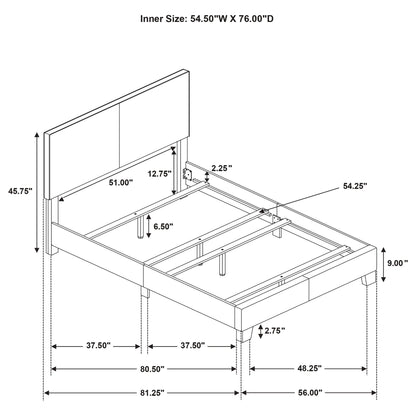 Inner Size: 54.50"W X 76.00"D

45.75"

51.00"

12.75"

2.25"

54.25"

6.50"

9.00"

2.75"

37.50"

37.50"

80.50"

48.25"

81.25"

56.00"