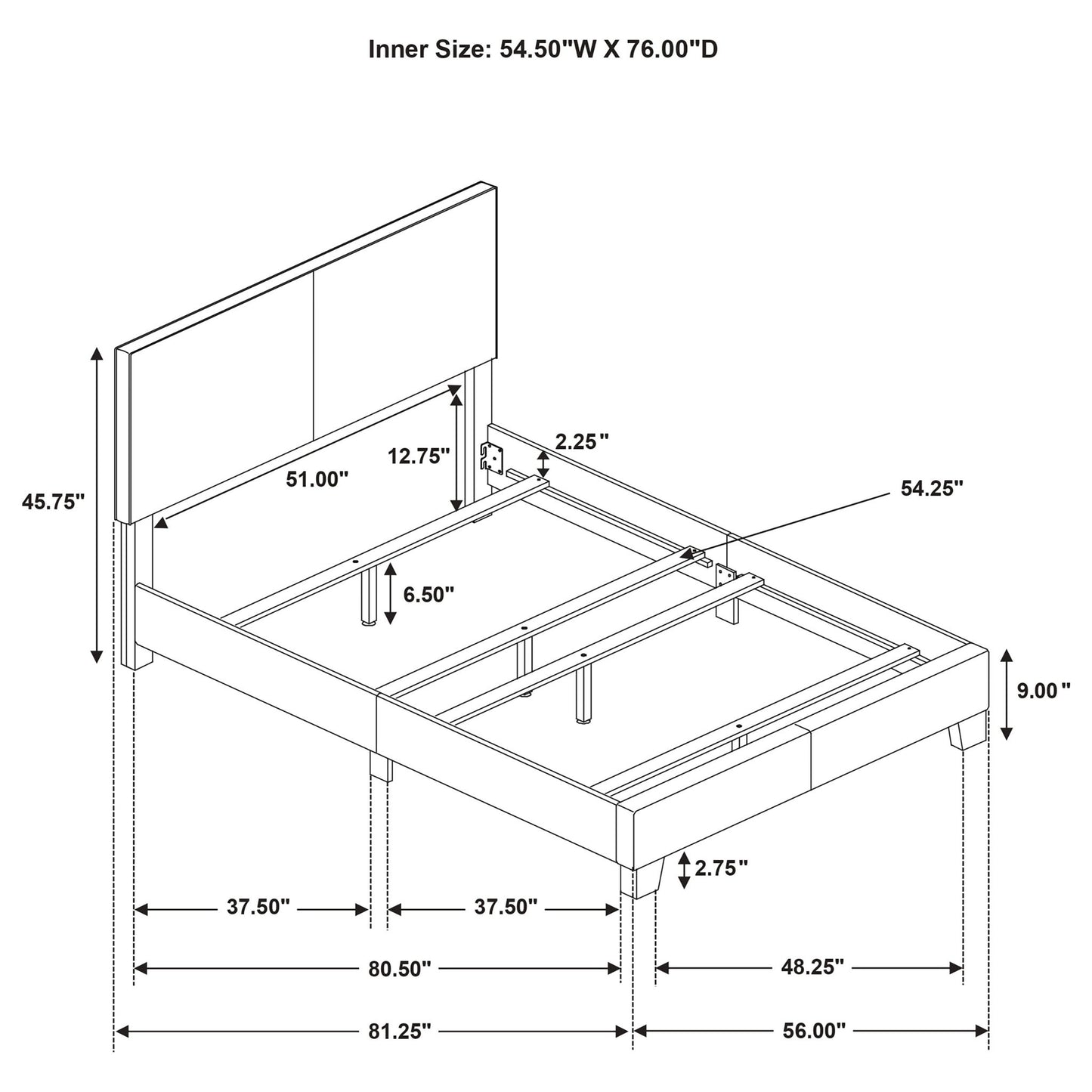 Inner Size: 54.50"W X 76.00"D

45.75"

51.00"

12.75"

2.25"

54.25"

6.50"

9.00"

2.75"

37.50"

37.50"

80.50"

48.25"

81.25"

56.00"