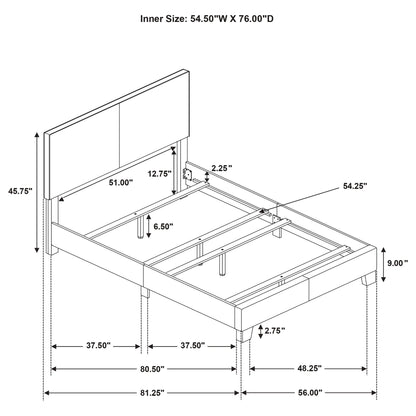 Inner Size: 54.50"W X 76.00"D

45.75"
51.00"
12.75"
2.25"
54.25"
6.50"
9.00"
2.75"
37.50"
37.50"
80.50"
48.25"
81.25"
56.00"