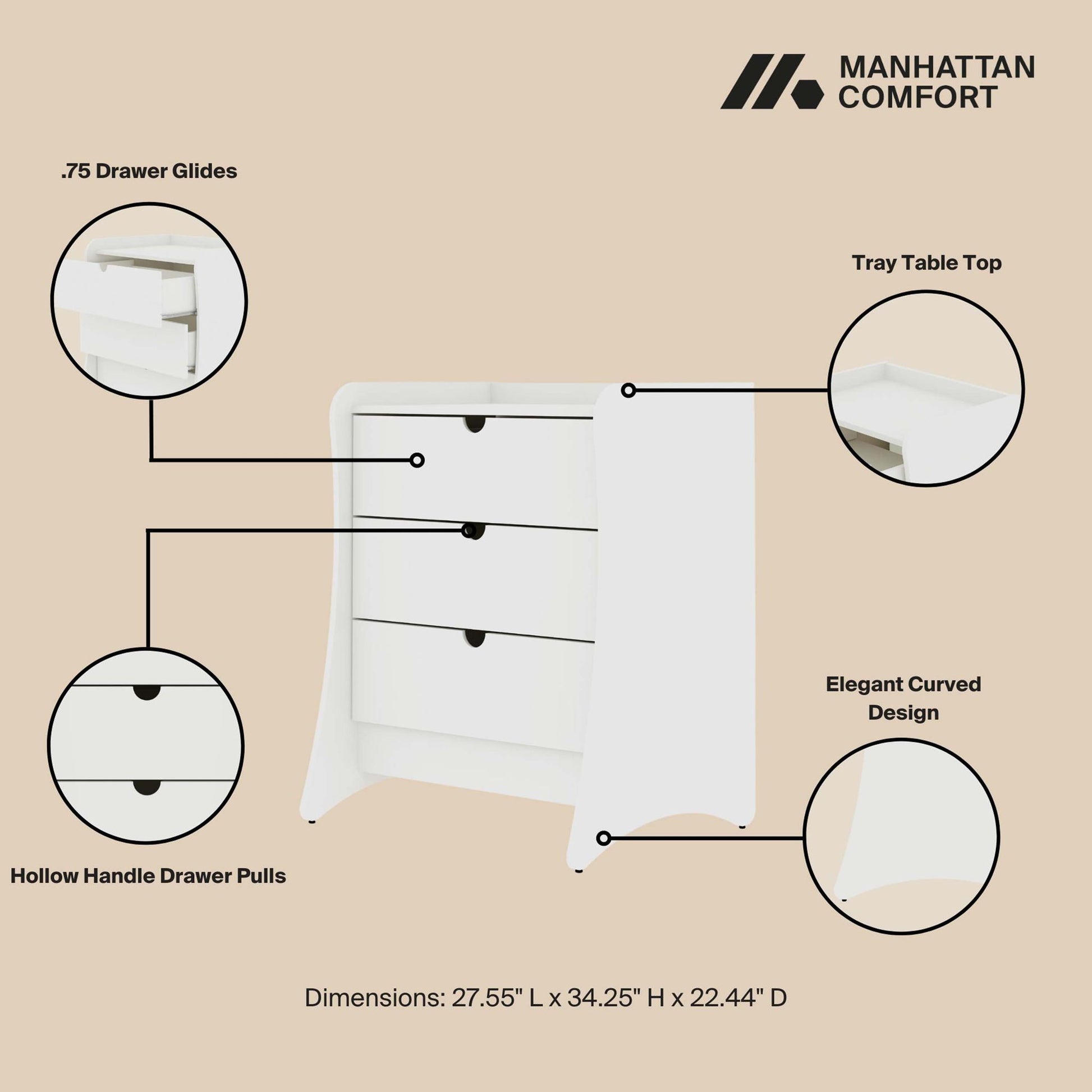 MANHATTAN COMFORT

.75 Drawer Glides

Tray Table Top

Elegant Curved Design

Hollow Handle Drawer Pulls

Dimensions: 27.55" L x 34.25" H x 22.44" D