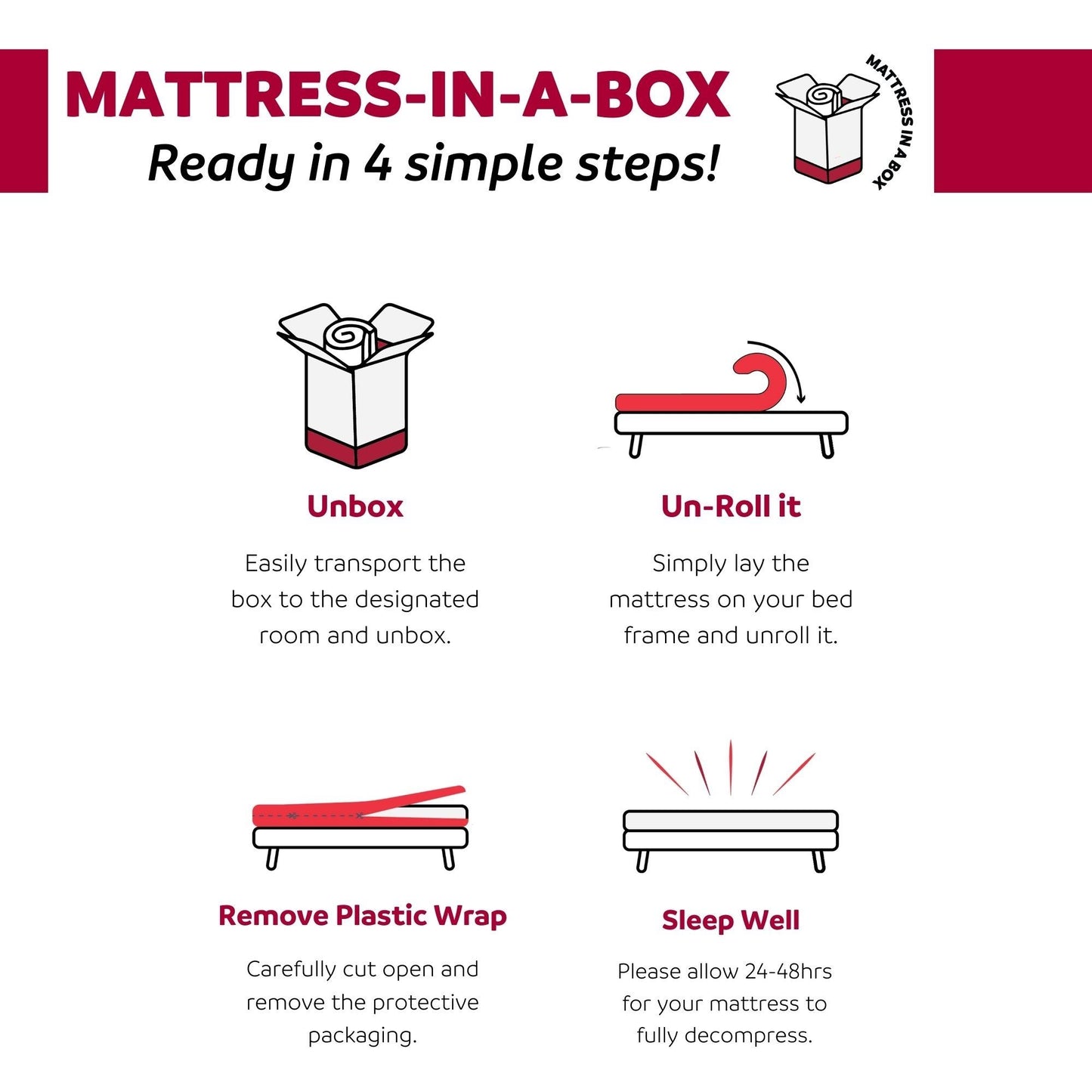 MATTRESS-IN-A-BOX

Ready in 4 simple steps!

MATTRESS IN A BOX

Unbox

Easily transport the box to the designated room and unbox.

Un-Roll it

Simply lay the mattress on your bed frame and unroll it.

Remove Plastic Wrap

Carefully cut open and remove the protective packaging.

Sleep Well

Please allow 24-48hrs for your mattress to fully decompress.